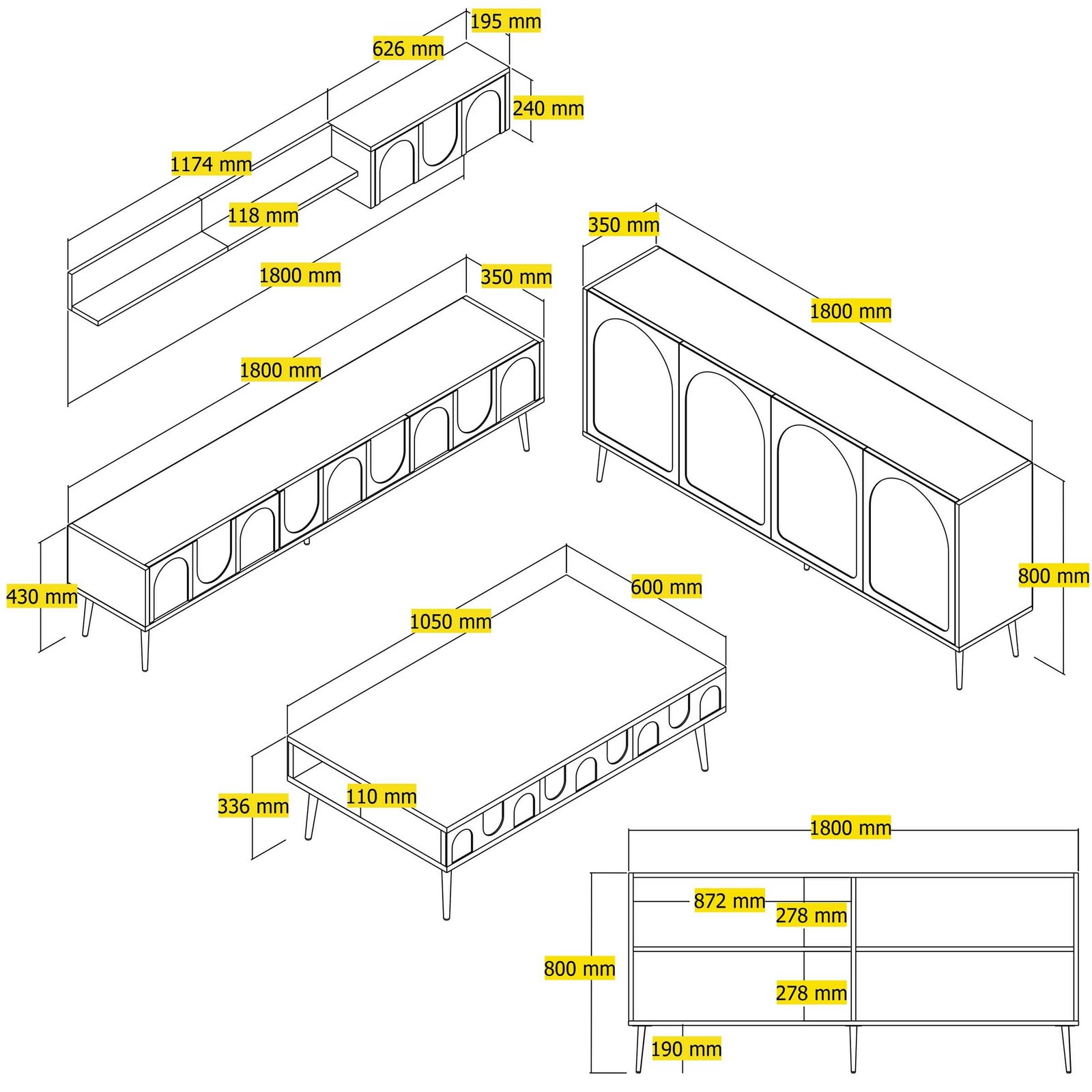 195 mm
626 mm
240 mm
1174 mm
118 mm
1800 mm
350 mm
1800 mm
430 mm
350 mm
1800 mm
800 mm
600 mm
1050 mm
336 mm
110 mm
1800 mm
872 mm
278 mm
800 mm
278 mm
190 mm