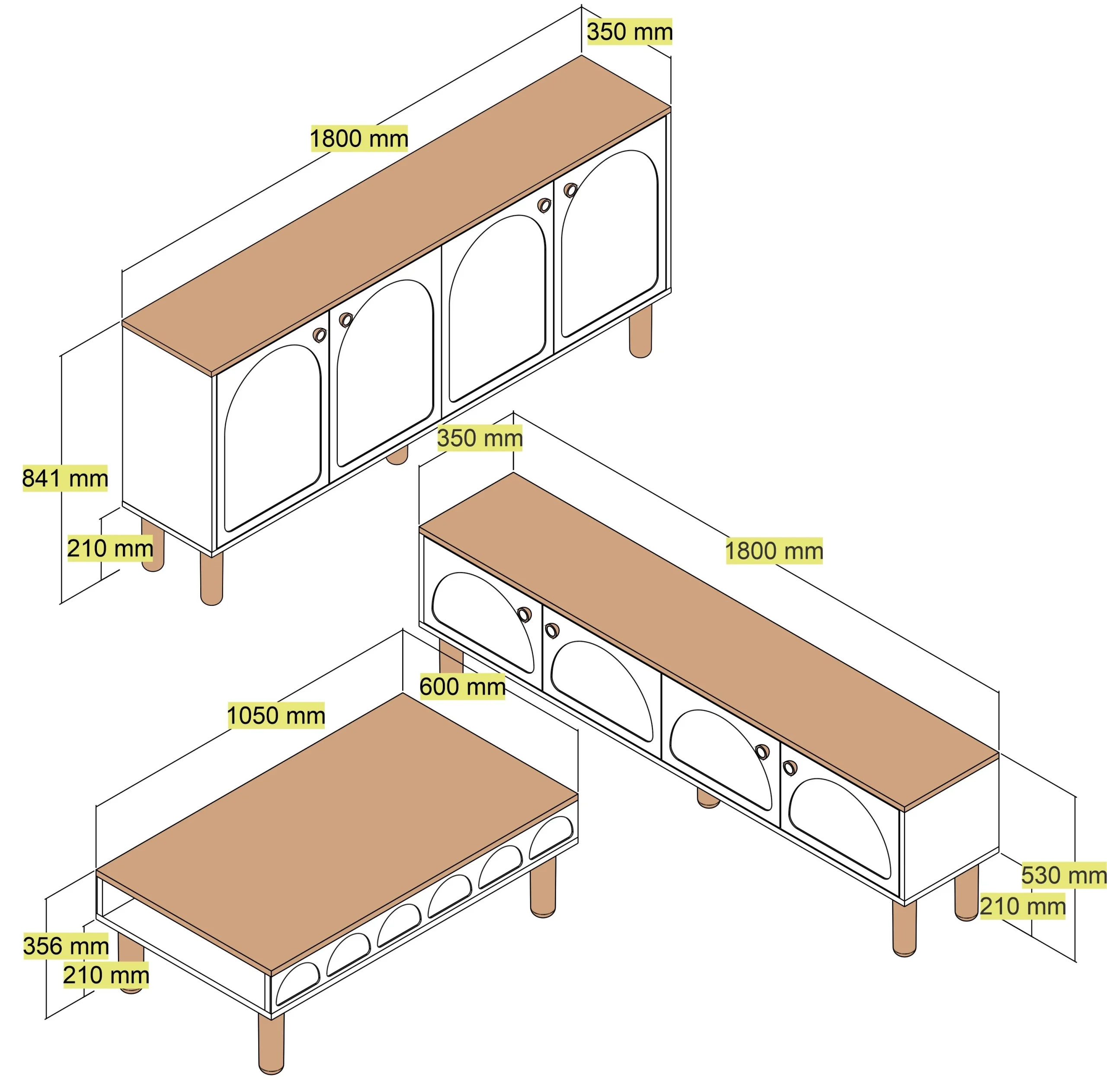 350 mm

1800 mm

841 mm

210 mm

350 mm

1800 mm

600 mm

1050 mm

530 mm

210 mm

356 mm

210 mm