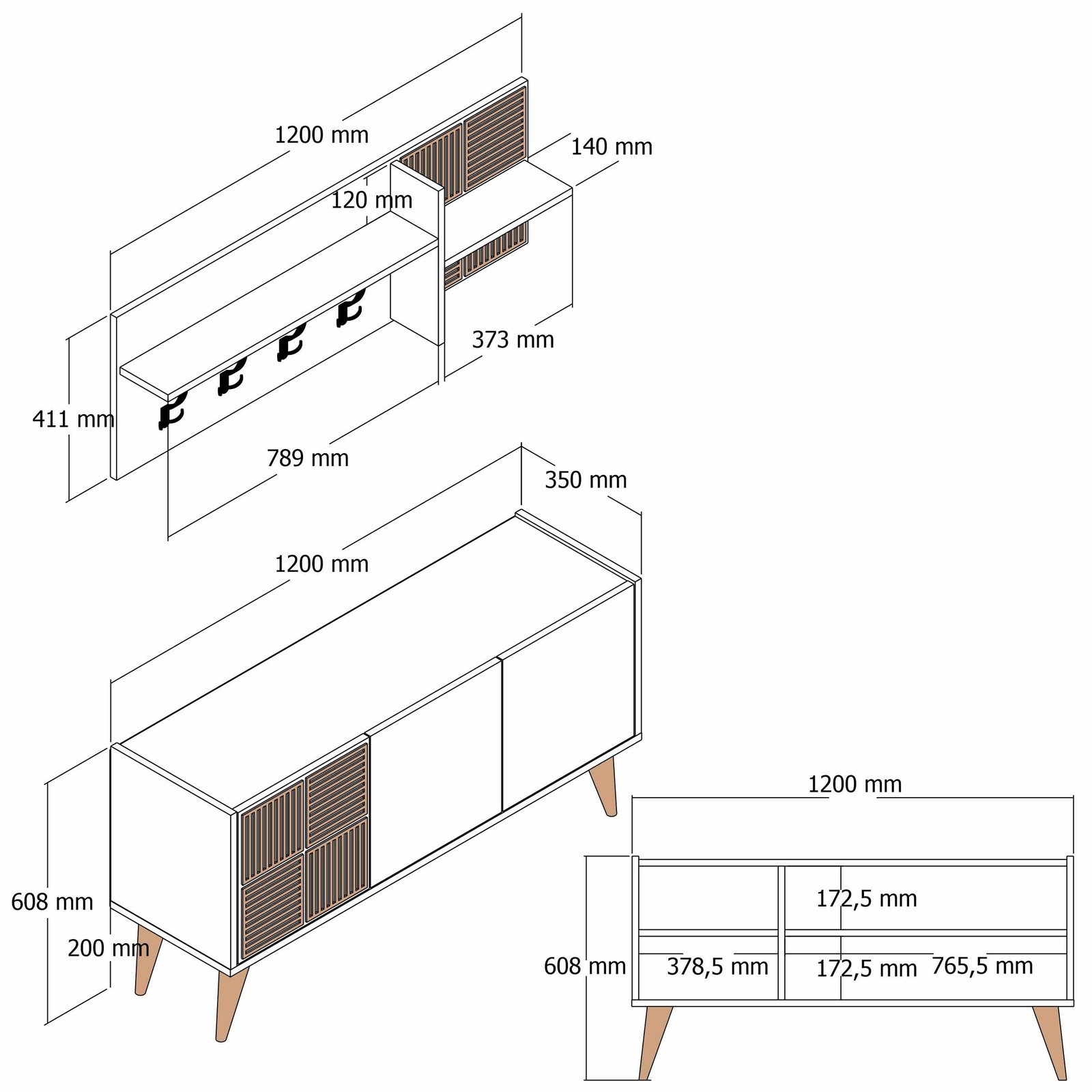 1200 mm

140 mm

120 mm

373 mm

411 mm

789 mm

350 mm

1200 mm

608 mm

200 mm

1200 mm

172,5 mm

608 mm

378,5 mm

172,5 mm

765,5 mm